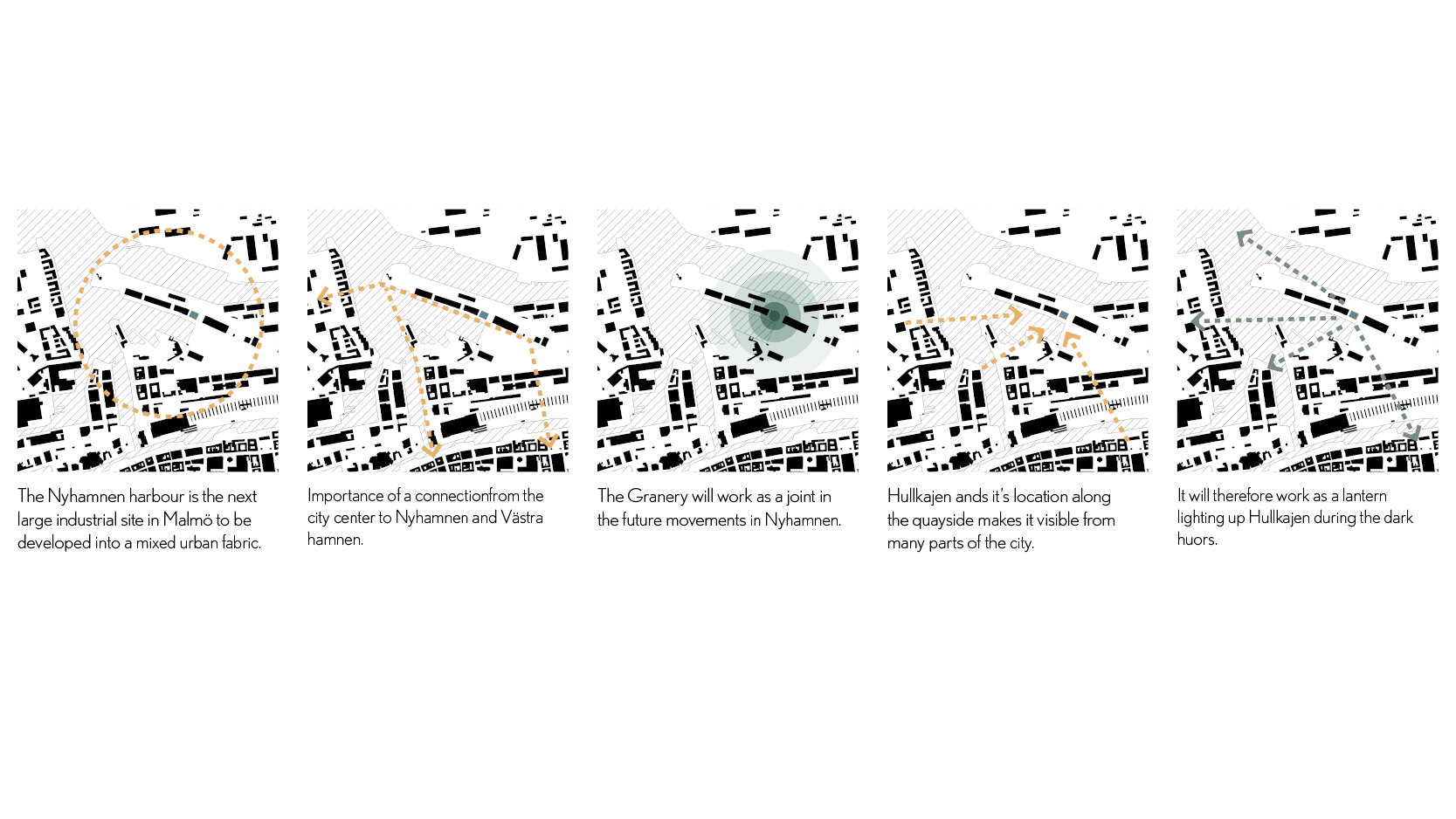 The Nyhamnen harbour is the next large industrial site in Malmö to be developed into a mixed urban fabric.

Importance of a connectionfrom the city center to Nyhamnen and Västra hamnen.

The Granery will work as a joint in the future movements in Nyhamnen.

Hullkajen ands it's location along the quayside makes it visible from many parts of the city.

It will therefore work as a lantern lighting up Hullkajen during the dark huors.