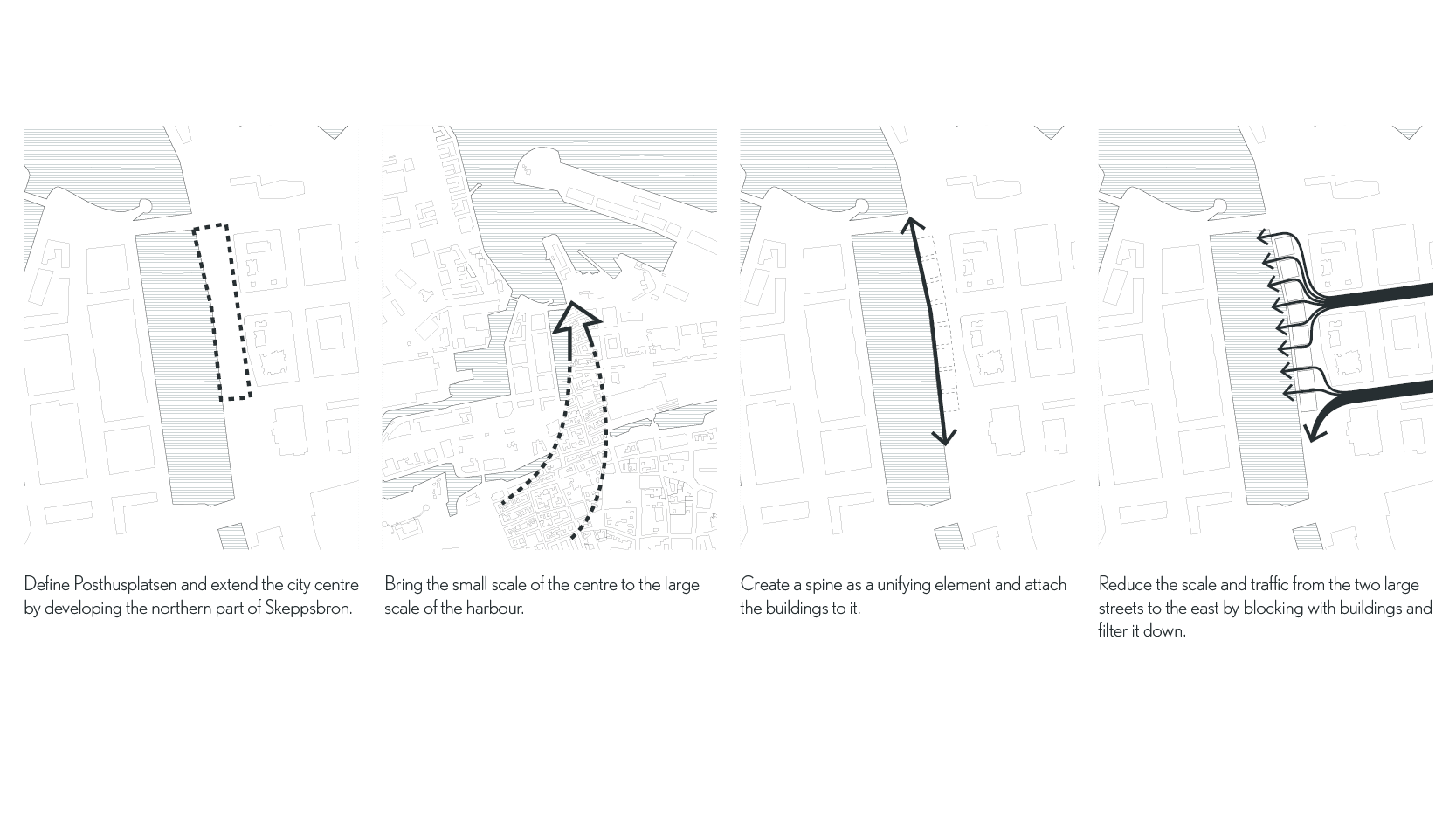 Define Posthusplatsen and extend the city centre by developing the northern part of Skeppsbron.

Bring the small scale of the centre to the large scale of the harbour.

Create a spine as a unifying element and attach the buildings to it.

Reduce the scale and traffic from the two large streets to the east by blocking with buildings and filter it down.